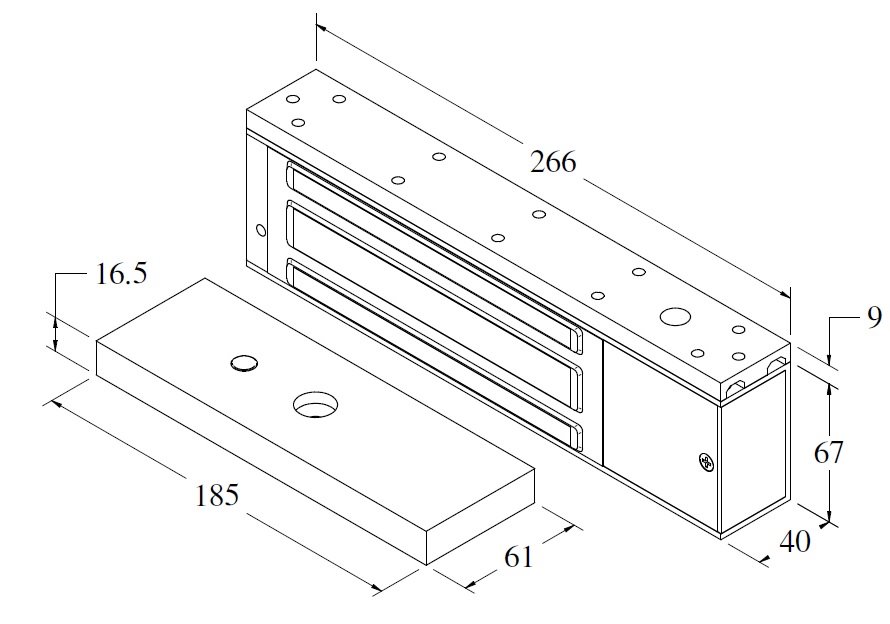 266

16.5

9

67

185

61

40